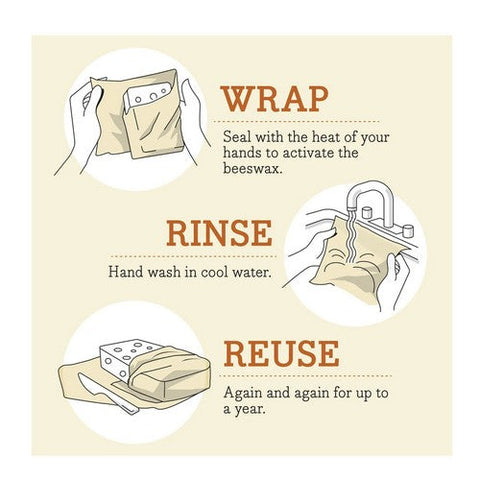 WRAP

Seal with the heat of your hands to activate the beeswax.

RINSE

Hand wash in cool water.

REUSE

Again and again for up to a year.